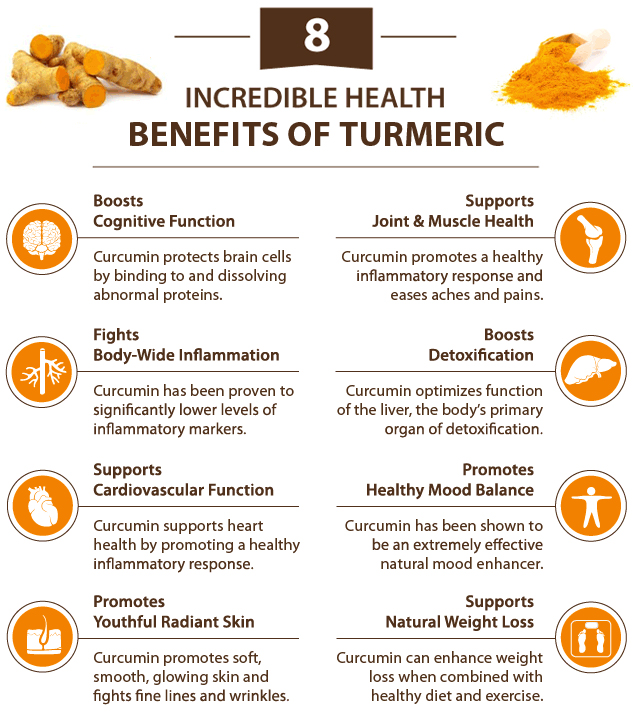 8

INCREDIBLE HEALTH
BENEFITS OF TURMERIC

Boosts
Cognitive Function

Curcumin protects brain cells by binding to and dissolving abnormal proteins.

Fights
Body-Wide Inflammation

Curcumin has been proven to significantly lower levels of inflammatory markers.

Supports
Cardiovascular Function

Curcumin supports heart health by promoting a healthy inflammatory response.

Promotes
Youthful Radiant Skin

Curcumin promotes soft, smooth, glowing skin and fights fine lines and wrinkles.

Supports
Joint & Muscle Health

Curcumin promotes a healthy inflammatory response and eases aches and pains.

Boosts
Detoxification

Curcumin optimizes function of the liver, the body's primary organ of detoxification.

Promotes
Healthy Mood Balance

Curcumin has been shown to be an extremely effective natural mood enhancer.

Supports
Natural Weight Loss

Curcumin can enhance weight loss when combined with healthy diet and exercise.