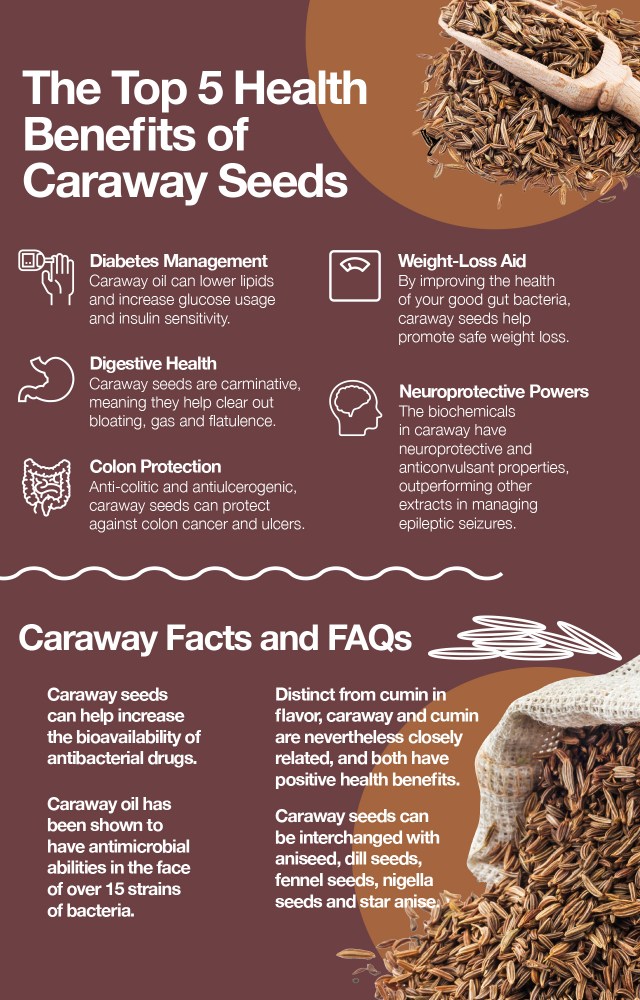 The Top 5 Health Benefits of Caraway Seeds

Diabetes Management
Caraway oil can lower lipids and increase glucose usage and insulin sensitivity.

Digestive Health
Caraway seeds are carminative, meaning they help clear out bloating, gas and flatulence.

Colon Protection
Anti-colitic and antiulcerogenic, caraway seeds can protect against colon cancer and ulcers.

Weight-Loss Aid
By improving the health of your good gut bacteria, caraway seeds help promote safe weight loss.

Neuroprotective Powers
The biochemicals in caraway have neuroprotective and anticonvulsant properties, outperforming other extracts in managing epileptic seizures.

Caraway Facts and FAQs

Caraway seeds can help increase the bioavailability of antibacterial drugs.

Caraway oil has been shown to have antimicrobial abilities in the face of over 15 strains of bacteria.

Distinct from cumin in flavor, caraway and cumin are nevertheless closely related, and both have positive health benefits.

Caraway seeds can be interchanged with aniseed, dill seeds, fennel seeds, nigella seeds and star anise.